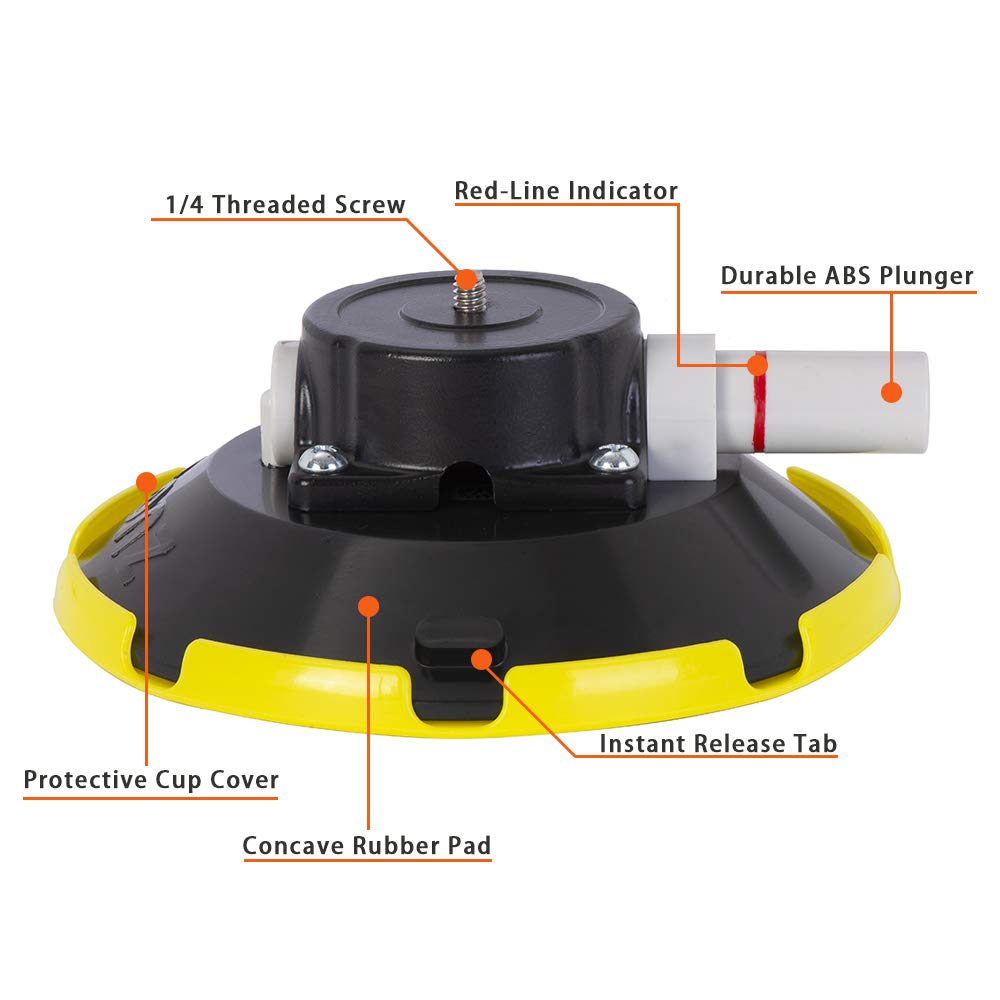 1/4 Threaded Screw

Red-Line Indicator

Durable ABS Plunger

Instant Release Tab

Protective Cup Cover

Concave Rubber Pad